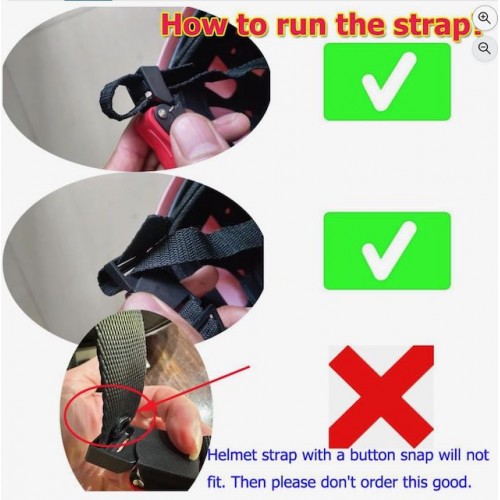 How to run the strap?

Helmet strap with a button snap will not fit. Then please don't order this good.